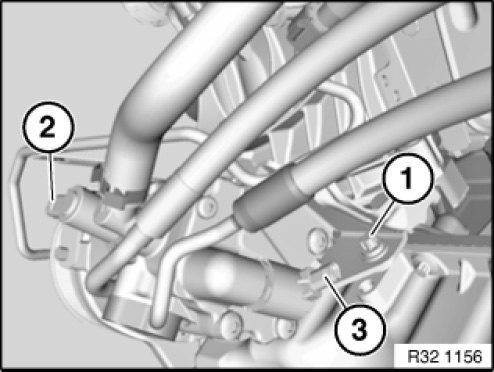 2
1
3
R32 1156