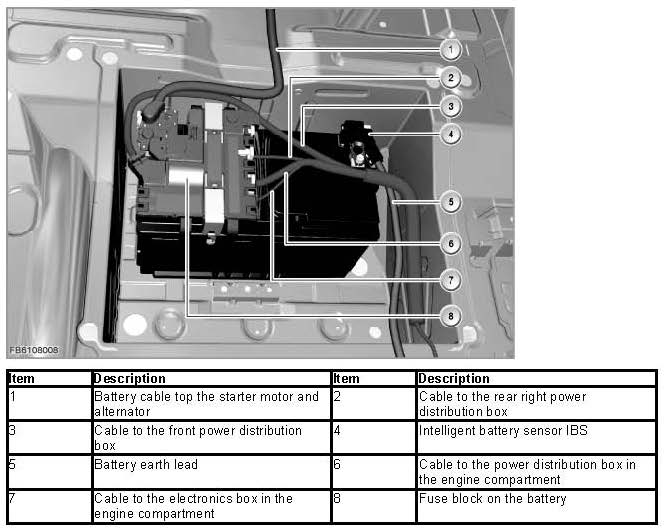 1
2
3
4
5
6
7
8
FB6108008

| Item | Description | Item | Description |
|---|---|---|---|
| 1 | Battery cable top the starter motor and alternator | 2 | Cable to the rear right power distribution box |
| 3 | Cable to the front power distribution box | 4 | Intelligent battery sensor IBS |
| 5 | Battery earth lead | 6 | Cable to the power distribution box in the engine compartment |
| 7 | Cable to the electronics box in the engine compartment | 8 | Fuse block on the battery |