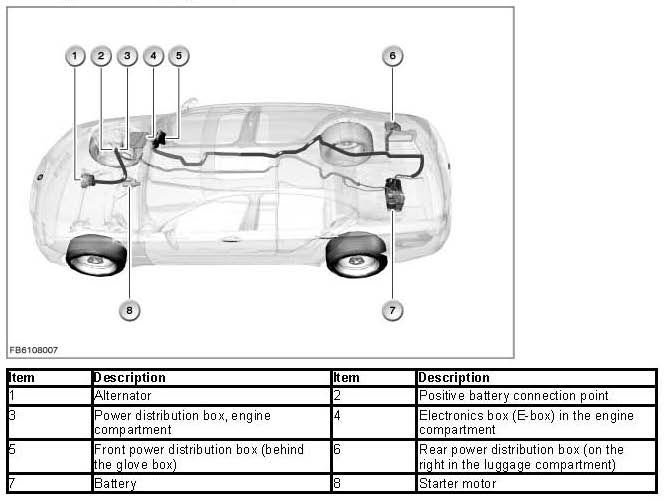 1 2 3 4 5 6

8 7

FB6108007

| Item | Description | Item | Description |
|---|---|---|---|
| 1 | Alternator | 2 | Positive battery connection point |
| 3 | Power distribution box, engine compartment | 4 | Electronics box (E-box) in the engine compartment |
| 5 | Front power distribution box (behind the glove box) | 6 | Rear power distribution box (on the right in the luggage compartment) |
| 7 | Battery | 8 | Starter motor |