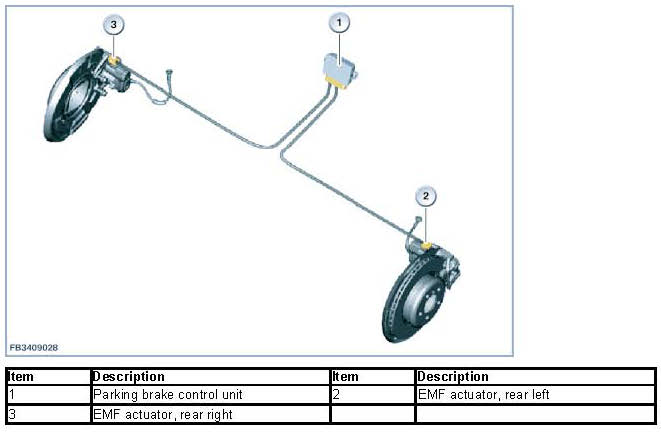 3

1

2

FB3409028

| Item | Description | Item | Description |
|---|---|---|---|
| 1 | Parking brake control unit | 2 | EMF actuator, rear left |
| 3 | EMF actuator, rear right | | |