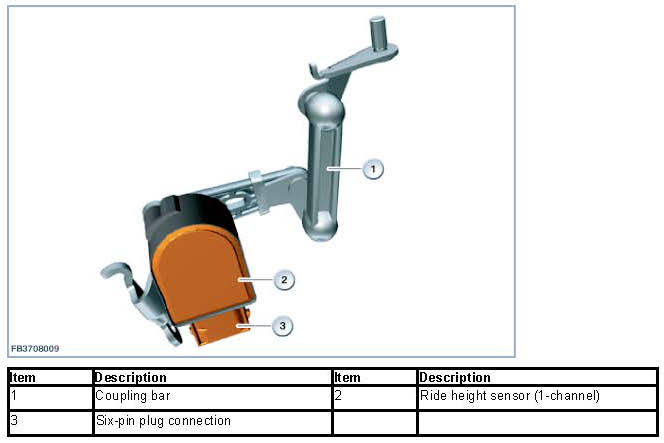 1

2

3

FB3708009

| Item | Description | Item | Description |
|---|---|---|---|
| 1 | Coupling bar | 2 | Ride height sensor (1-channel) |
| 3 | Six-pin plug connection | | |