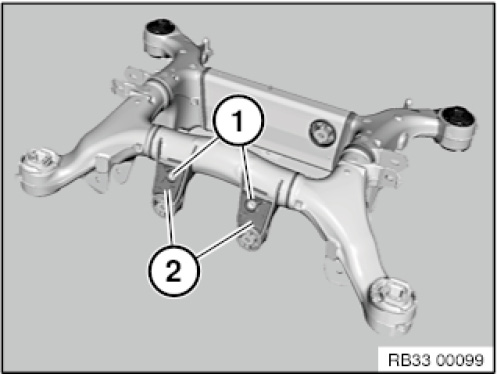 1
2
RB33 00099