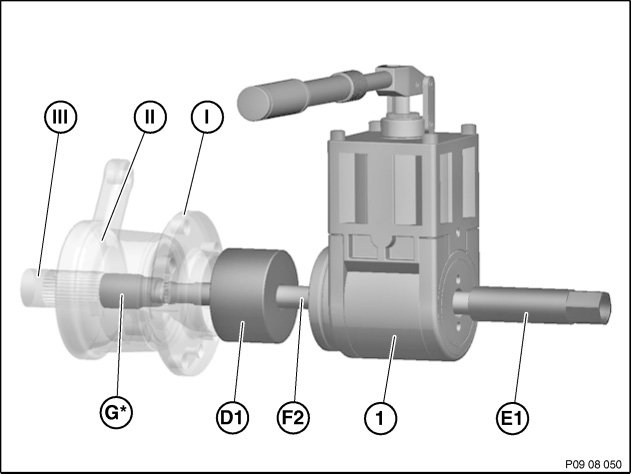 III
II
I
G*
D1
F2
1
E1
P09 08 050