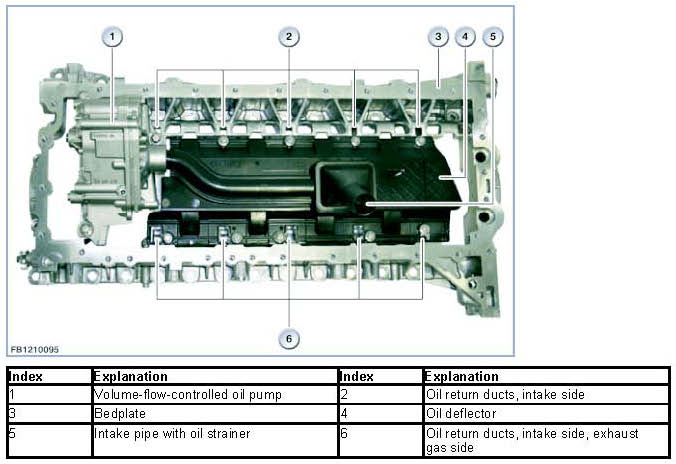 1
2
3
4
5
6
FB1210095

| Index | Explanation | Index | Explanation |
|---|---|---|---|
| 1 | Volume-flow-controlled oil pump | 2 | Oil return ducts, intake side |
| 3 | Bedplate | 4 | Oil deflector |
| 5 | Intake pipe with oil strainer | 6 | Oil return ducts, intake side, exhaust gas side |