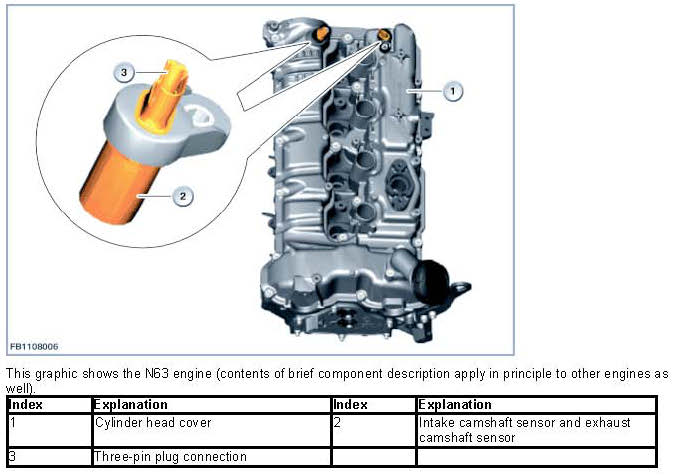 3

1

2

FB1108006

This graphic shows the N63 engine (contents of brief component description apply in principle to other engines as well).

| Index | Explanation | Index | Explanation |
|---|---|---|---|
| 1 | Cylinder head cover | 2 | Intake camshaft sensor and exhaust camshaft sensor |
| 3 | Three-pin plug connection | | |