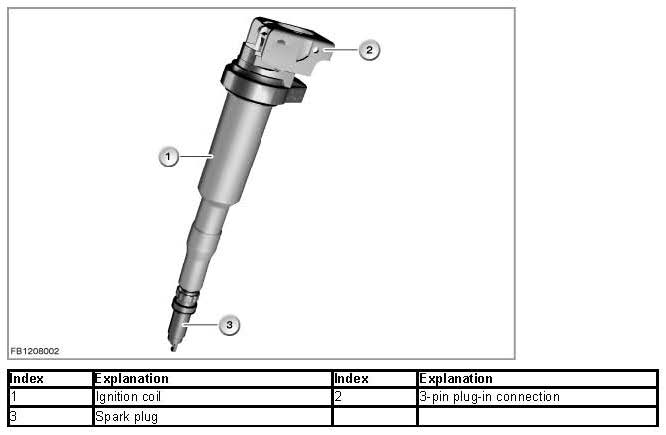 2

1

3

FB1208002

| Index | Explanation | Index | Explanation |
|---|---|---|---|
| 1 | Ignition coil | 2 | 3-pin plug-in connection |
| 3 | Spark plug | | |