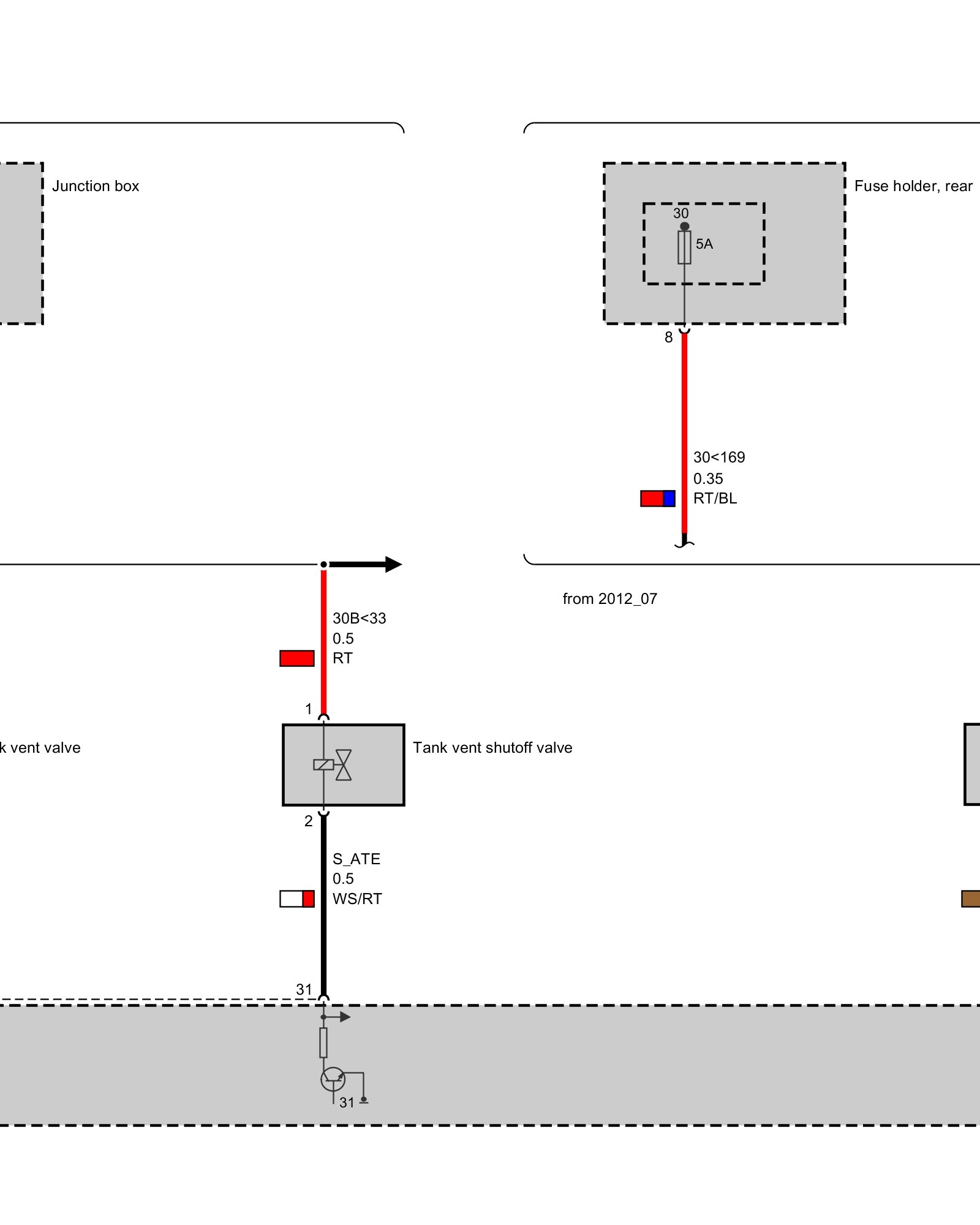 Junction box

Fuse holder, rear

30

5A

8

30<169
0.35
RT/BL

from 2012_07

30B<33
0.5
RT

1

k vent valve

Tank vent shutoff valve

2

S_ATE
0.5
WS/RT

31

31