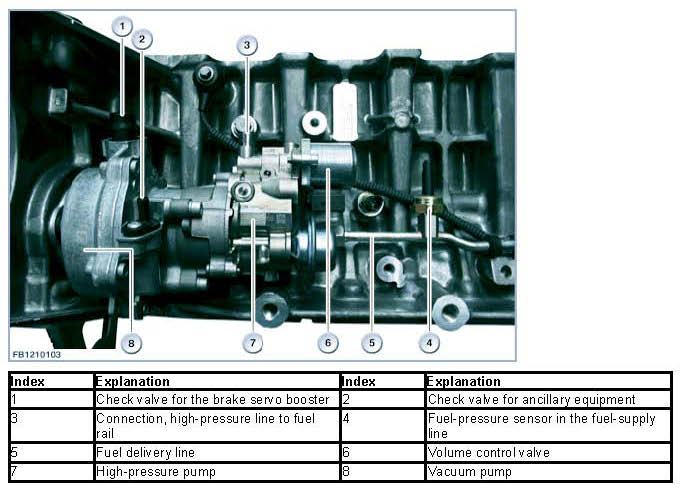 1
2
3
8
7
6
5
4
FB1210103

| Index | Explanation | Index | Explanation |
|---|---|---|---|
| 1 | Check valve for the brake servo booster | 2 | Check valve for ancillary equipment |
| 3 | Connection, high-pressure line to fuel rail | 4 | Fuel-pressure sensor in the fuel-supply line |
| 5 | Fuel delivery line | 6 | Volume control valve |
| 7 | High-pressure pump | 8 | Vacuum pump |