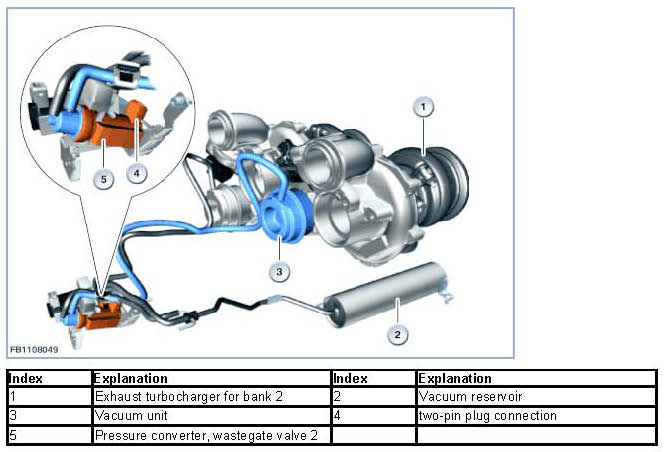 1

5

4

3

2

FB1108049

| Index | Explanation | Index | Explanation |
|---|---|---|---|
| 1 | Exhaust turbocharger for bank 2 | 2 | Vacuum reservoir |
| 3 | Vacuum unit | 4 | two-pin plug connection |
| 5 | Pressure converter, wastegate valve 2 | | |