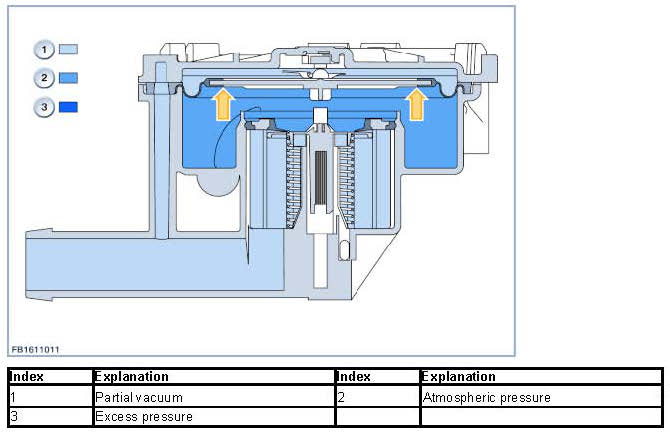 1
2
3

FB1611011

| Index | Explanation | Index | Explanation |
|---|---|---|---|
| 1 | Partial vacuum | 2 | Atmospheric pressure |
| 3 | Excess pressure | | |