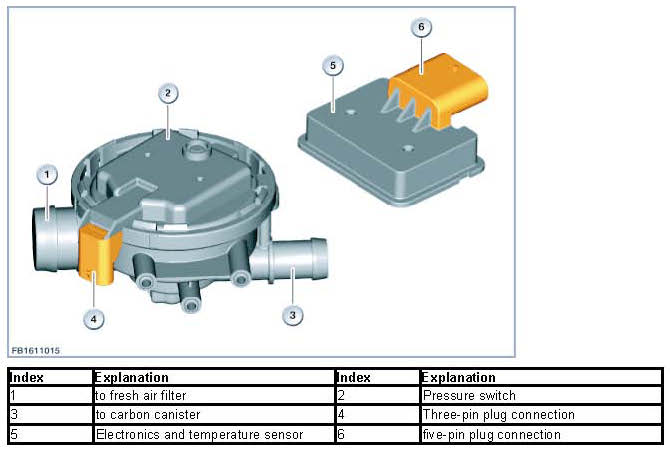 6

5

2

1

4

3

FB1611015

| Index | Explanation | Index | Explanation |
|---|---|---|---|
| 1 | to fresh air filter | 2 | Pressure switch |
| 3 | to carbon canister | 4 | Three-pin plug connection |
| 5 | Electronics and temperature sensor | 6 | five-pin plug connection |