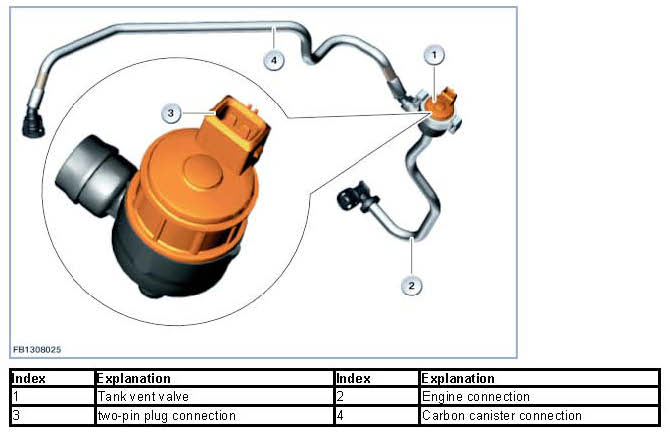 4

1

3

2

FB1308025

| Index | Explanation | Index | Explanation |
|---|---|---|---|
| 1 | Tank vent valve | 2 | Engine connection |
| 3 | two-pin plug connection | 4 | Carbon canister connection |