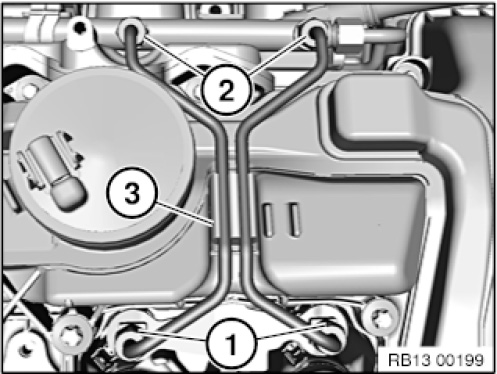 2
3
1
RB13 00199