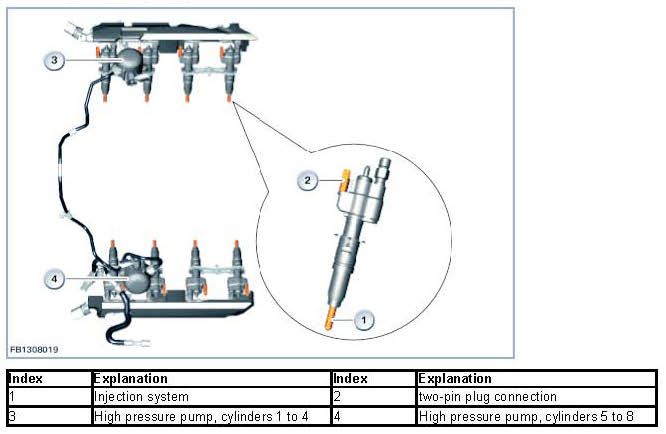 3

2

4

1

FB1308019

| Index | Explanation | Index | Explanation |
|---|---|---|---|
| 1 | Injection system | 2 | two-pin plug connection |
| 3 | High pressure pump, cylinders 1 to 4 | 4 | High pressure pump, cylinders 5 to 8 |