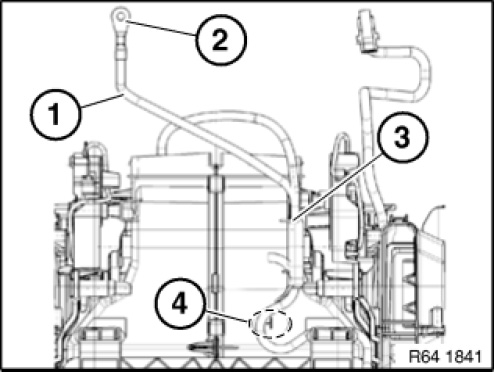 2
1
3
4
R64 1841