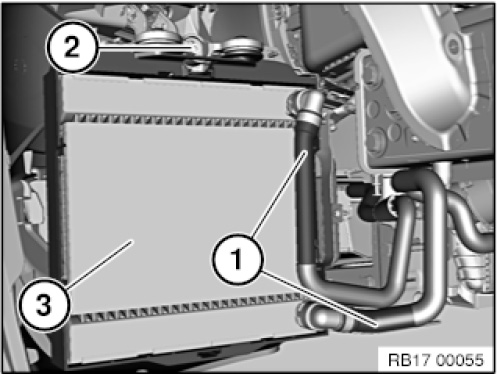 2

1

3

RB17 00055