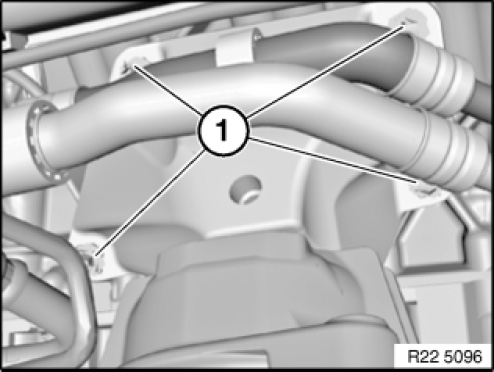 1

R22 5096