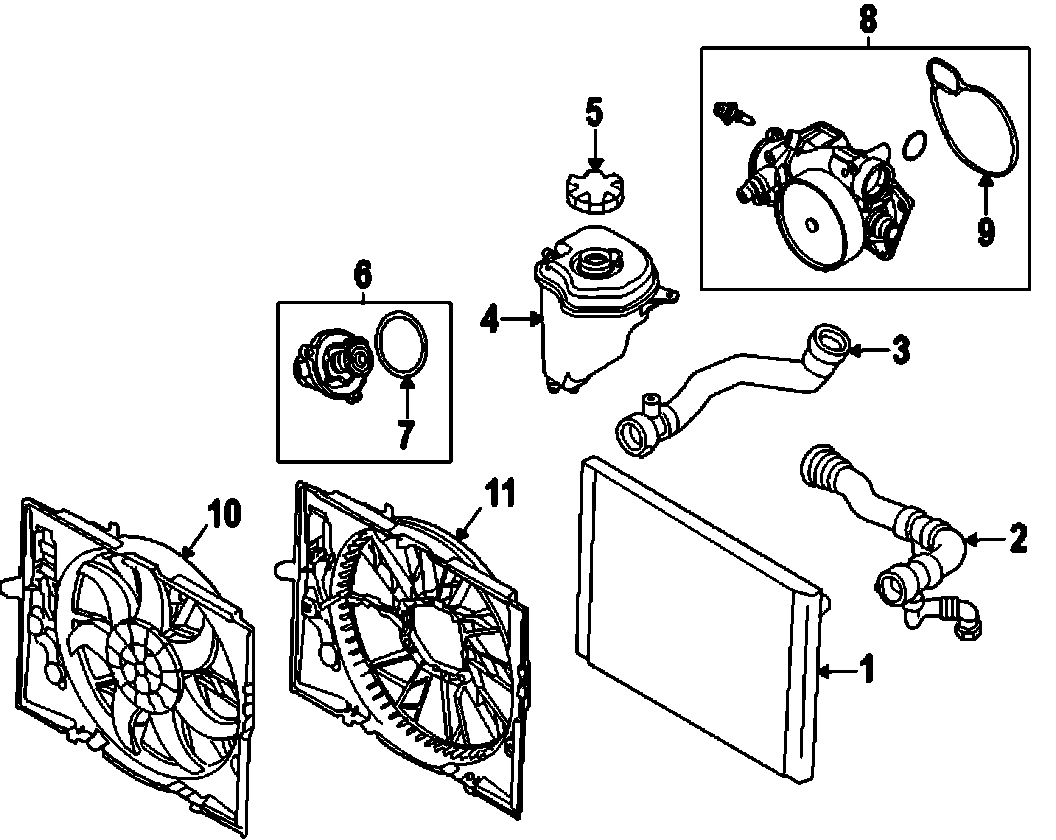 8
5
9
6
4
3
7
10
11
2
1