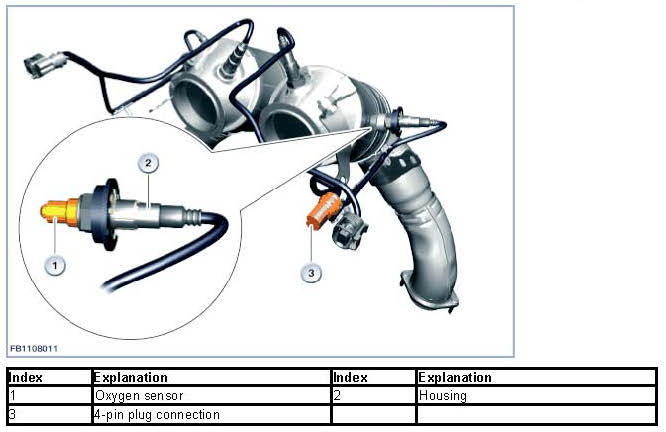 2

1

3

FB1108011

| Index | Explanation | Index | Explanation |
|---|---|---|---|
| 1 | Oxygen sensor | 2 | Housing |
| 3 | 4-pin plug connection | | |