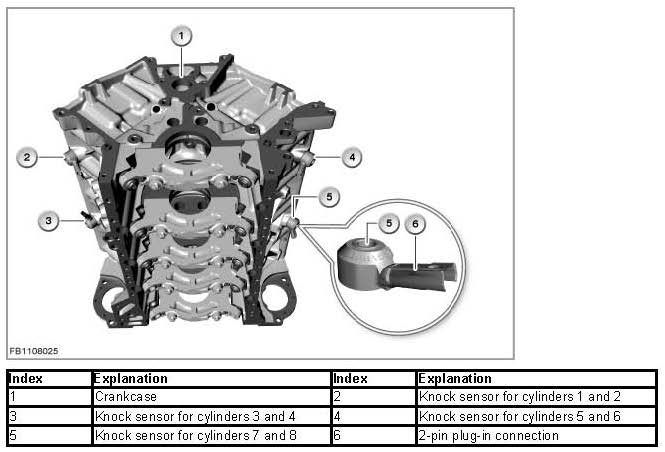 1
2
4
5
3
5
6

FB1108025

| Index | Explanation | Index | Explanation |
|---|---|---|---|
| 1 | Crankcase | 2 | Knock sensor for cylinders 1 and 2 |
| 3 | Knock sensor for cylinders 3 and 4 | 4 | Knock sensor for cylinders 5 and 6 |
| 5 | Knock sensor for cylinders 7 and 8 | 6 | 2-pin plug-in connection |