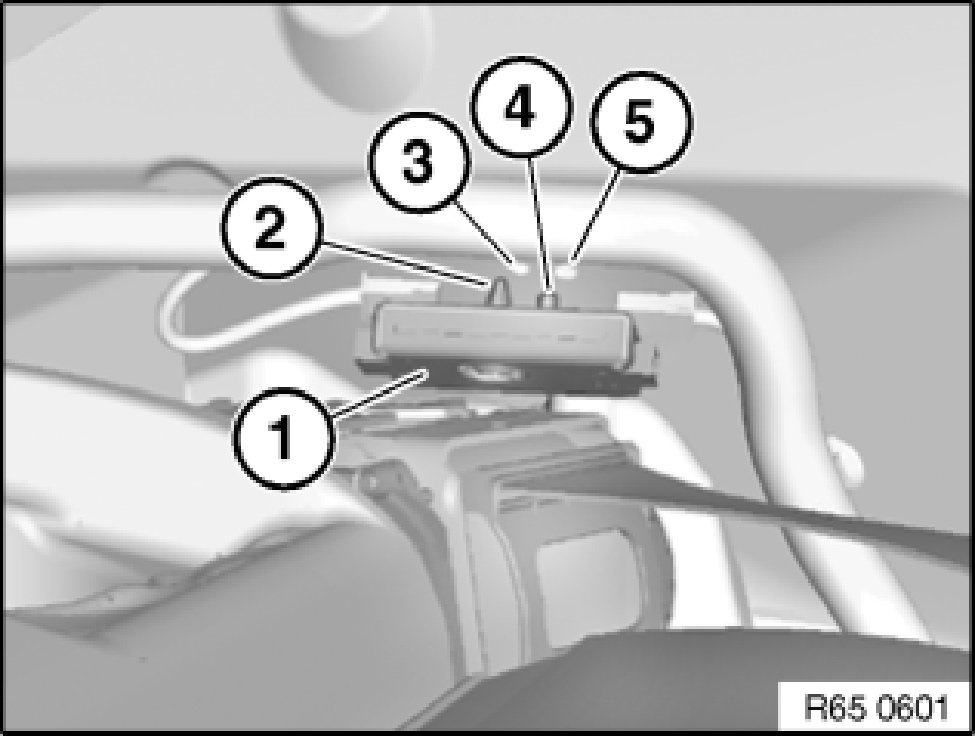 4
5
3
2
1
R65 0601