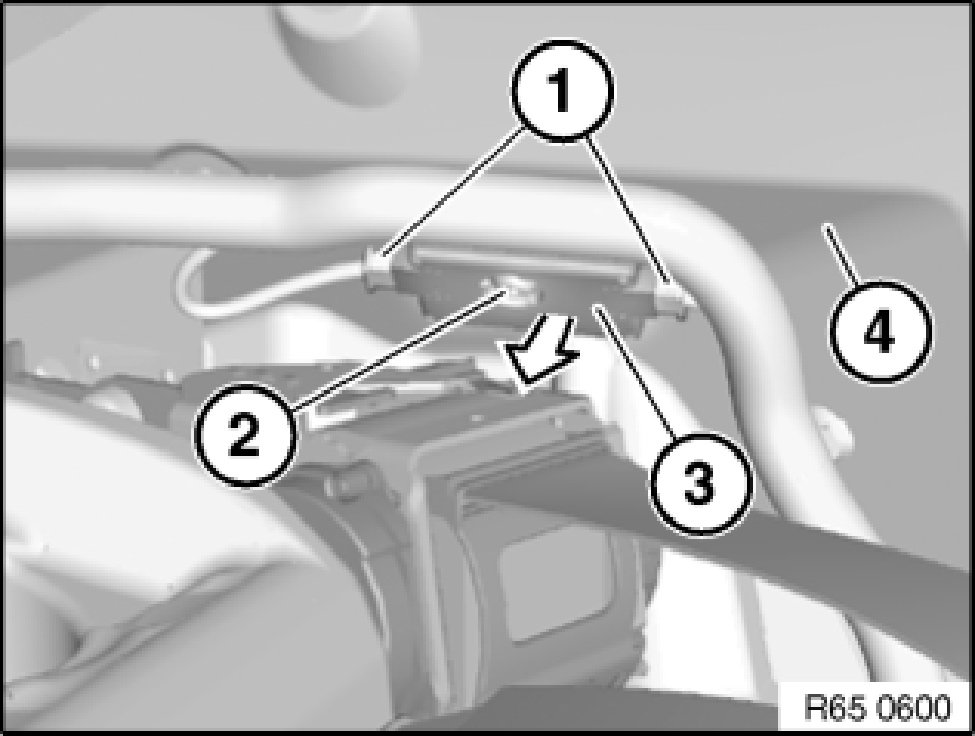 1
4
2
3
R65 0600