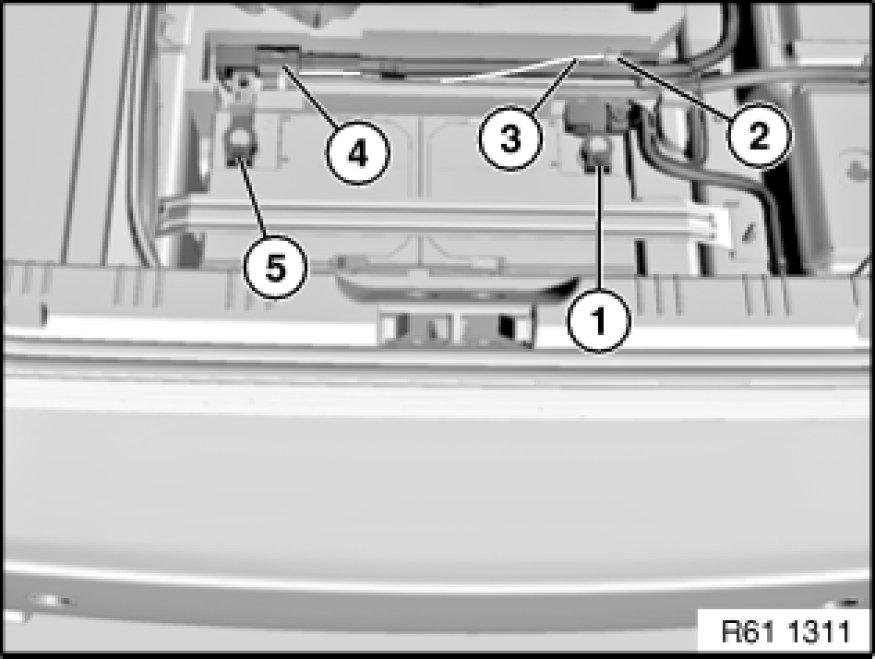 4
3
2
5
1
R61 1311