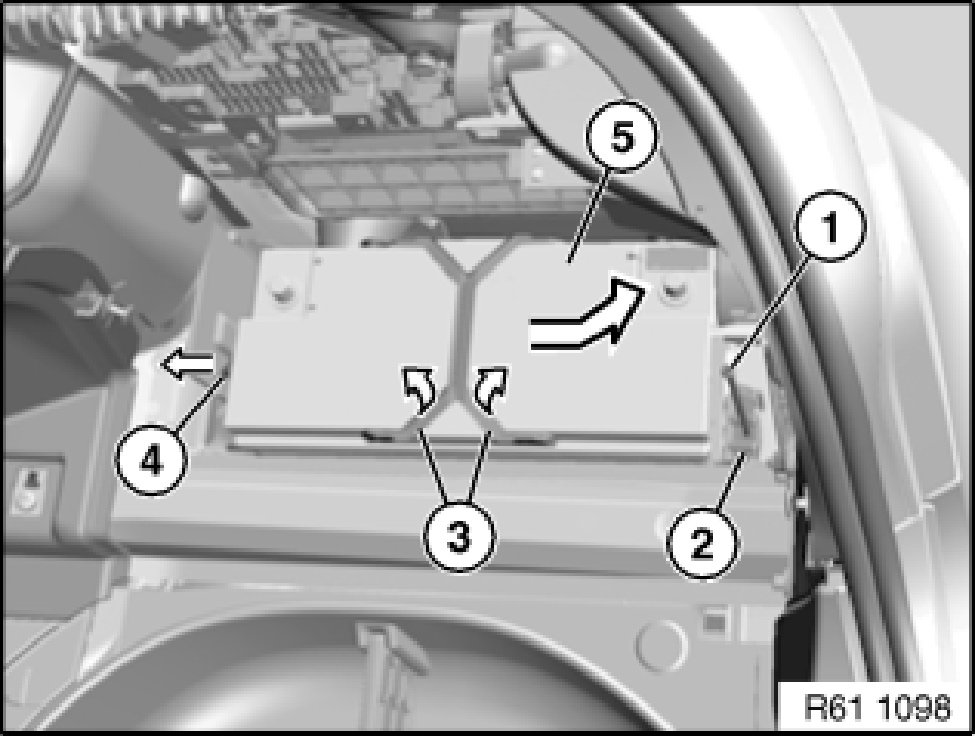 5
1
4
3
2
R61 1098