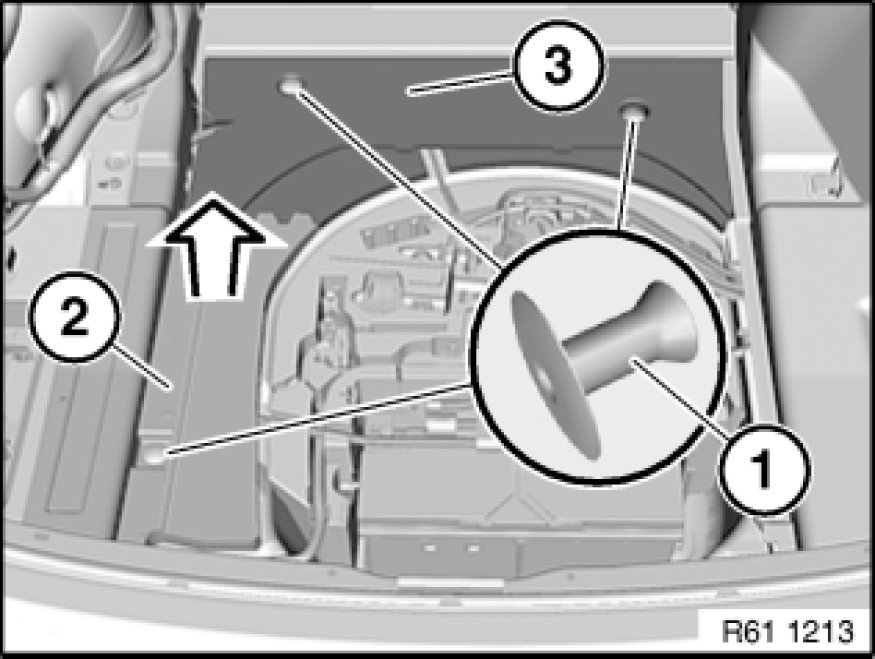 3
2
1
R61 1213