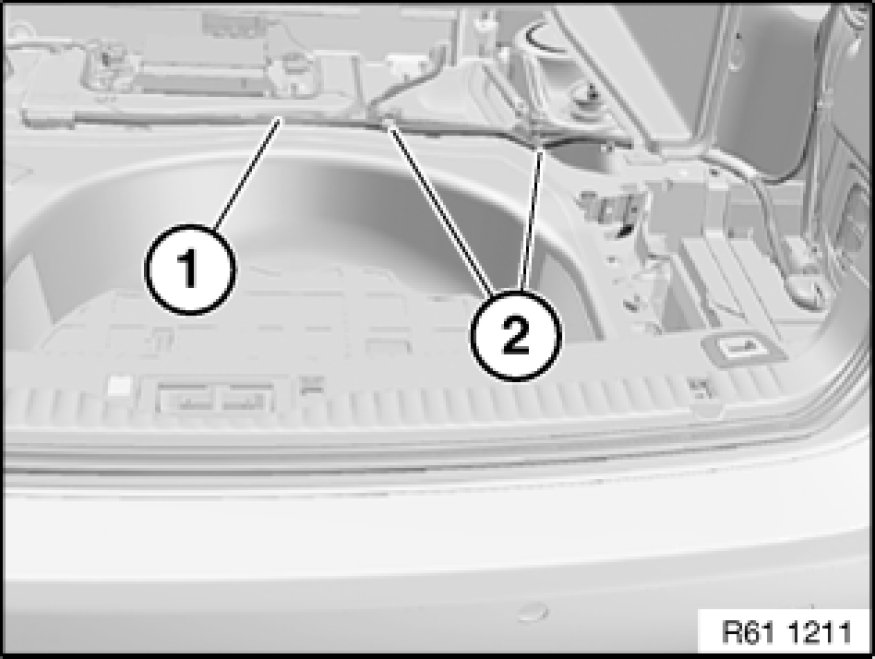 1
2
R61 1211