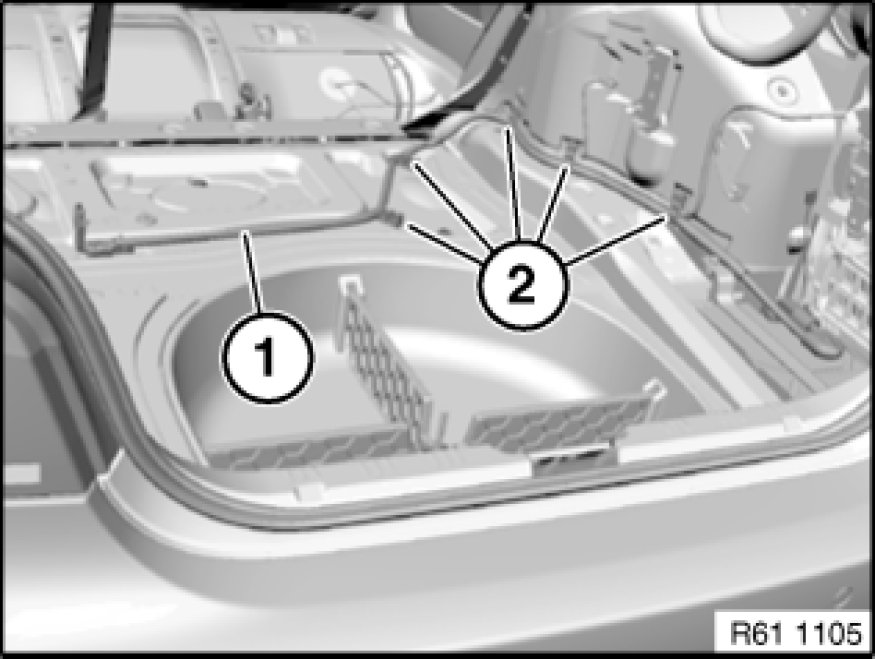 1

2

R61 1105