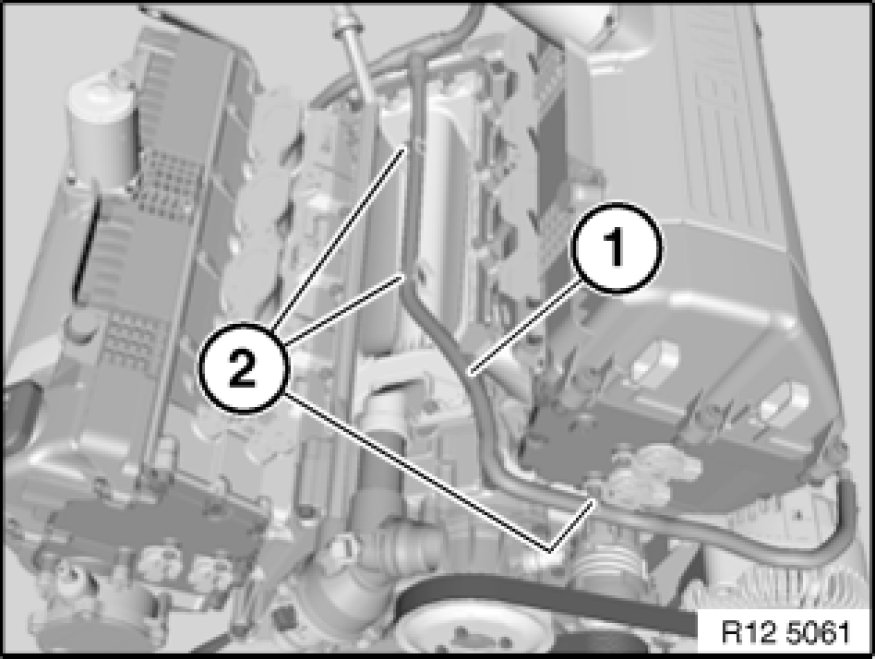 1
2
R12 5061