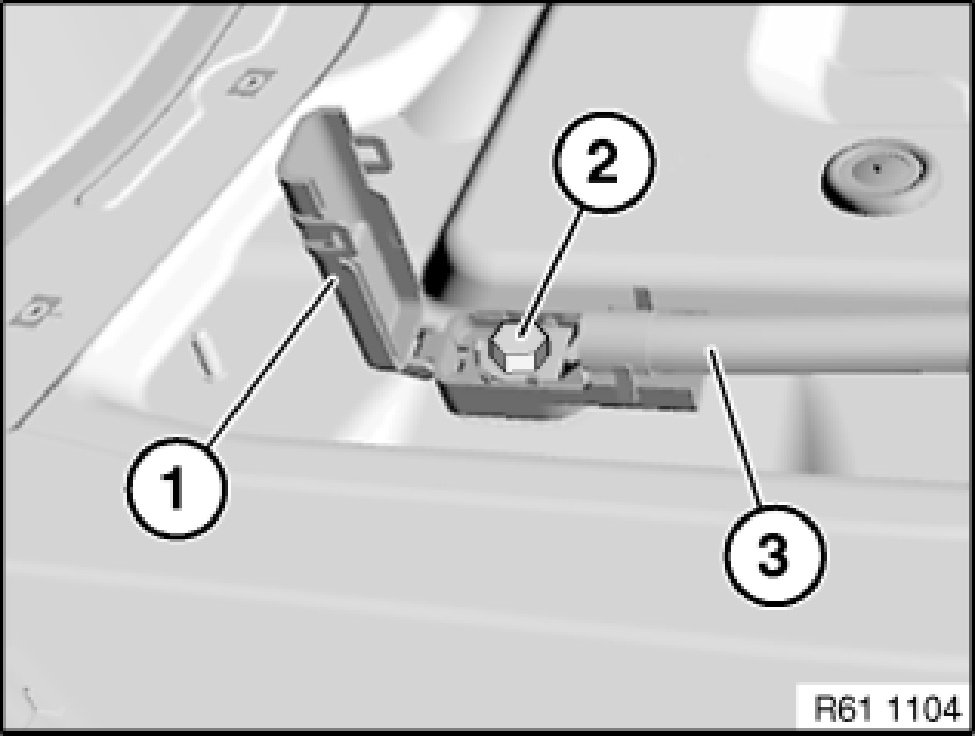 2
1
3
R61 1104