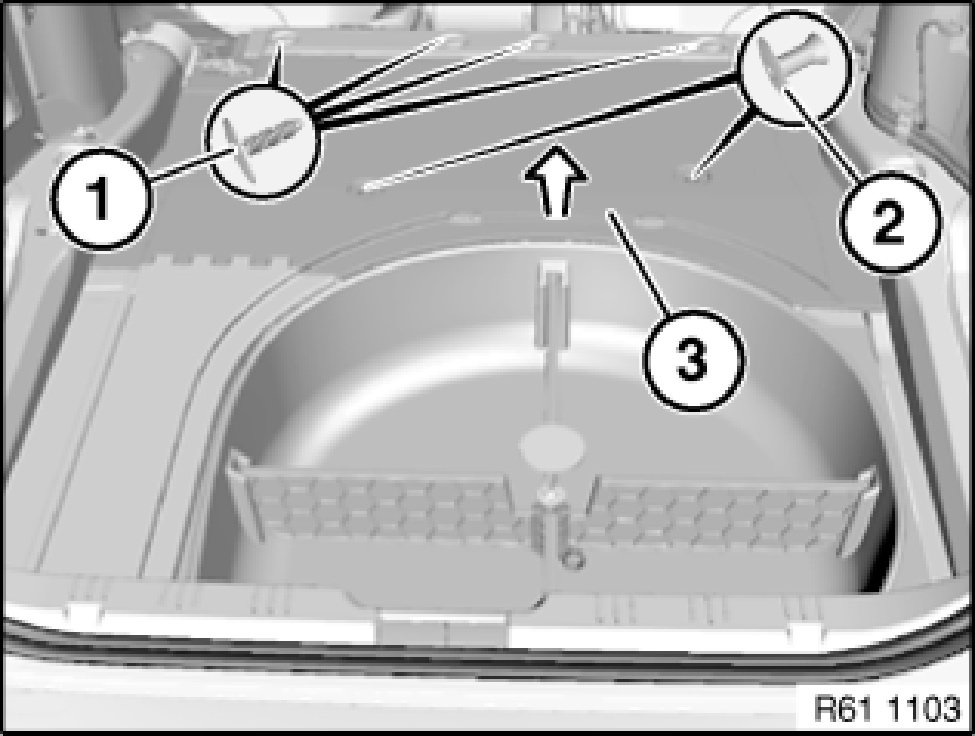 1
2
3
R61 1103