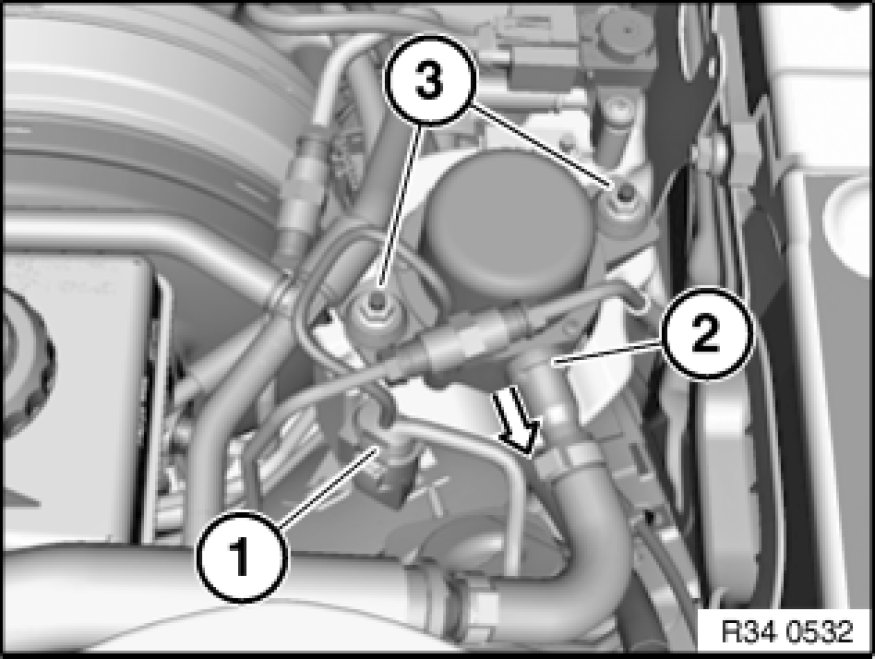 3
2
1
R34 0532