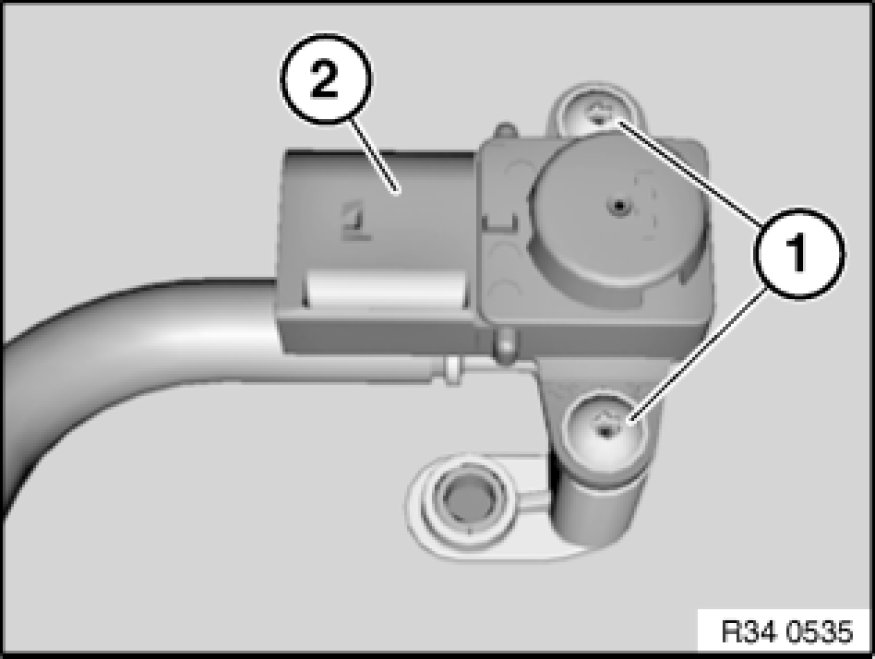 2

1

R34 0535