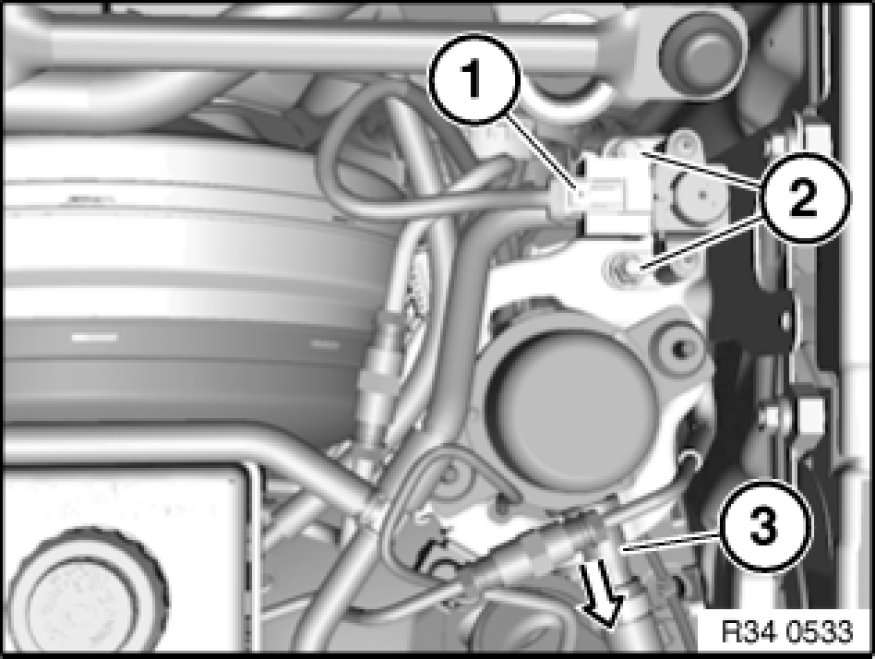 1
2
3
R34 0533