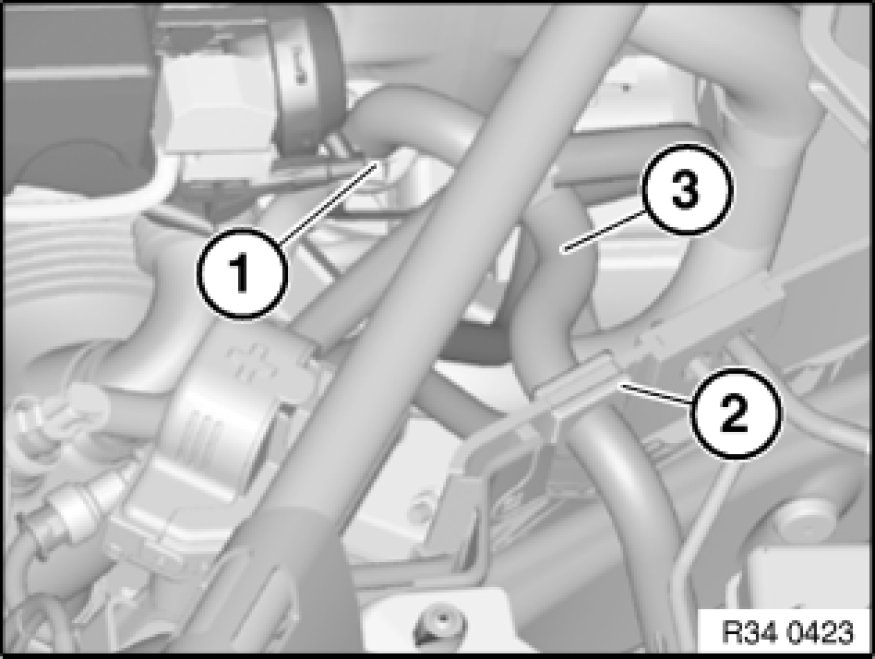 1
3
2
R34 0423