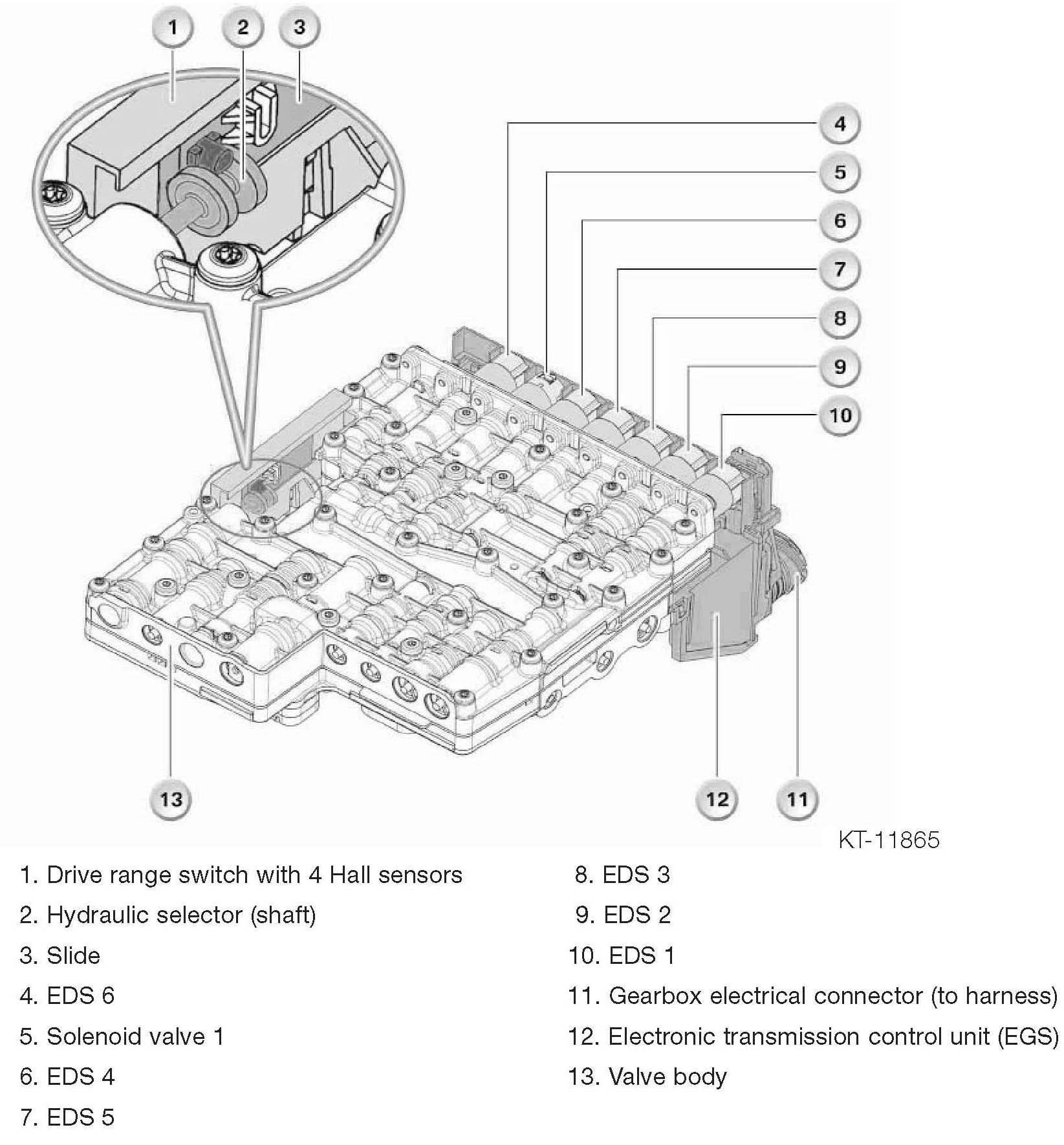 1
2
3
4
5
6
7
8
9
10
13
12
11

KT-11865

1. Drive range switch with 4 Hall sensors
2. Hydraulic selector (shaft)
3. Slide
4. EDS 6
5. Solenoid valve 1
6. EDS 4
7. EDS 5

8. EDS 3
9. EDS 2
10. EDS 1
11. Gearbox electrical connector (to harness)
12. Electronic transmission control unit (EGS)
13. Valve body