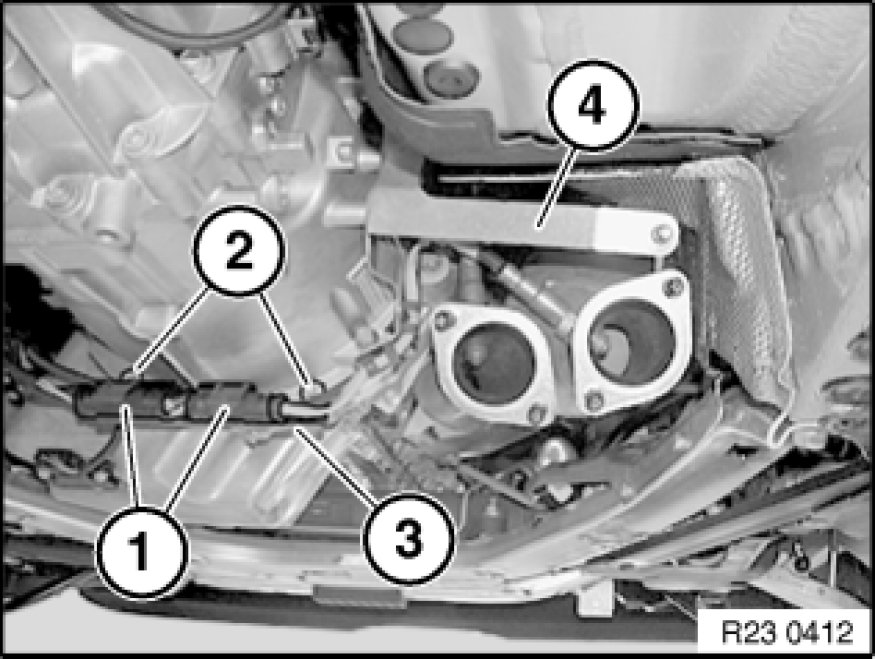 4
2
1
3
R23 0412