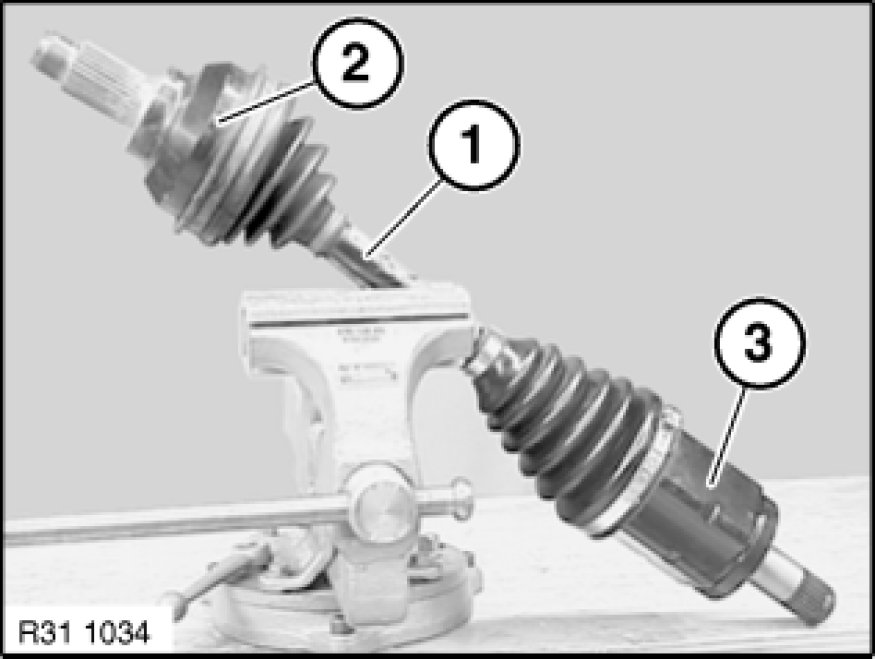 2
1
3
R31 1034