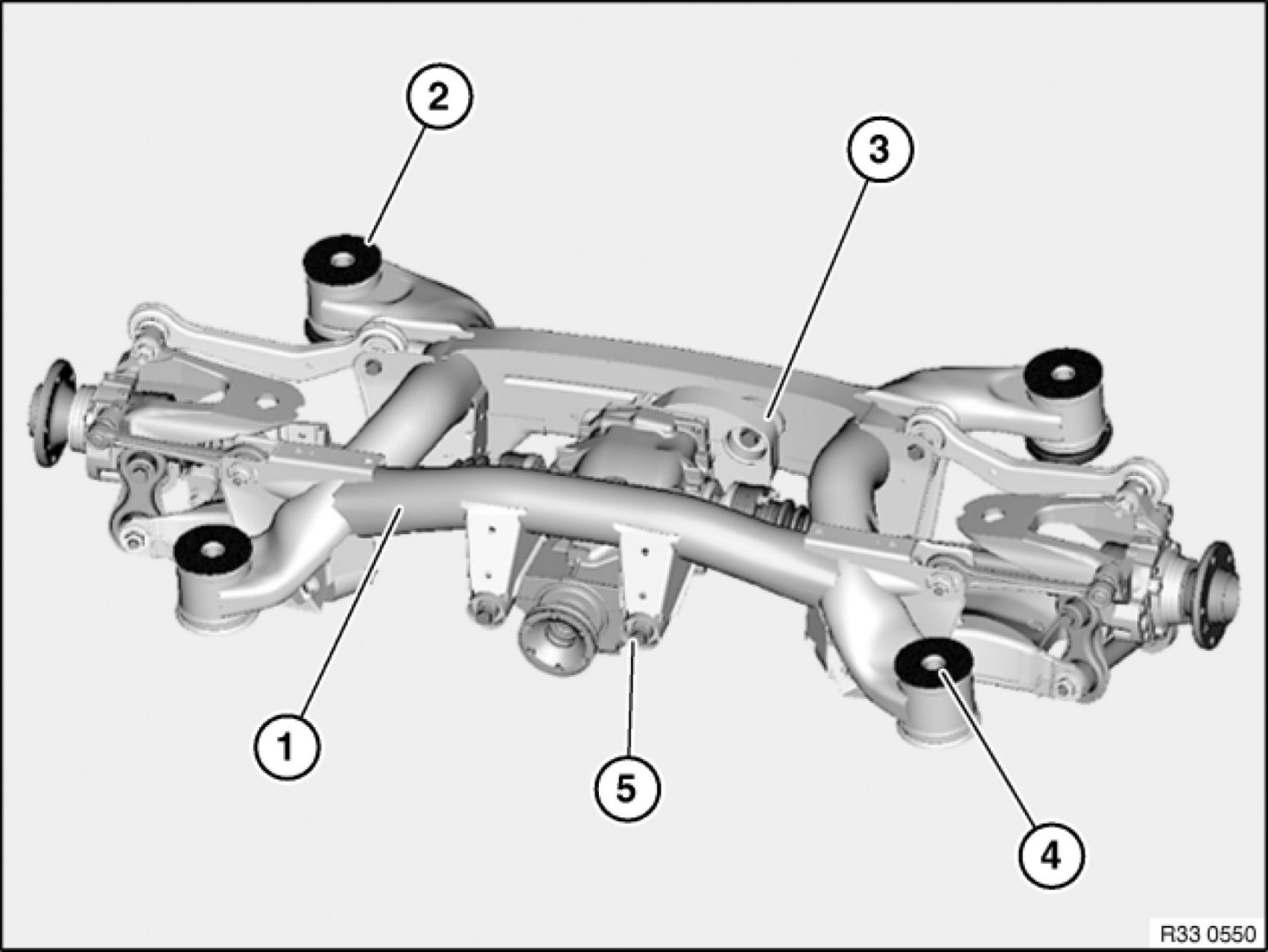 2
3
1
5
4
R33 0550