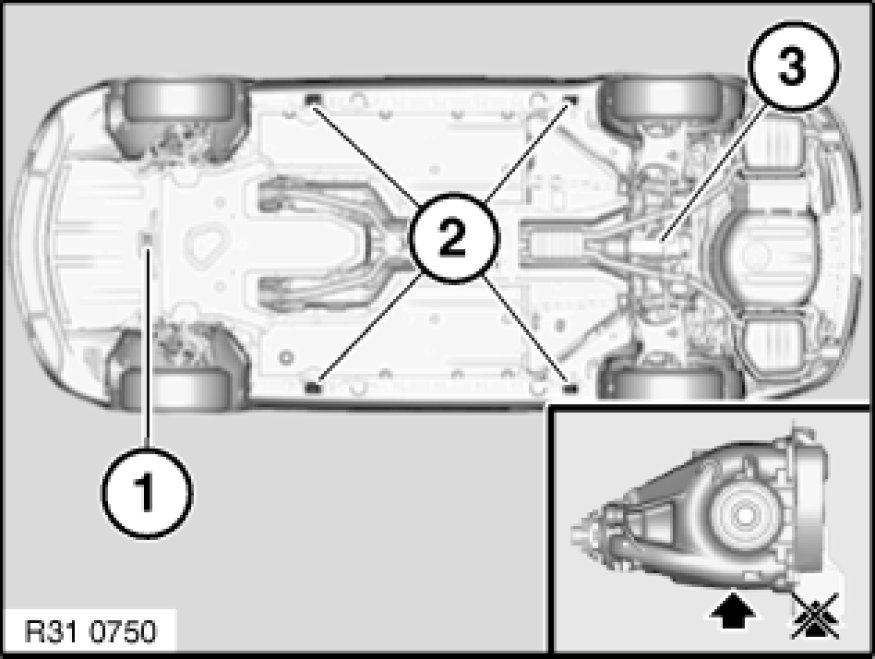 3
2
1
R31 0750