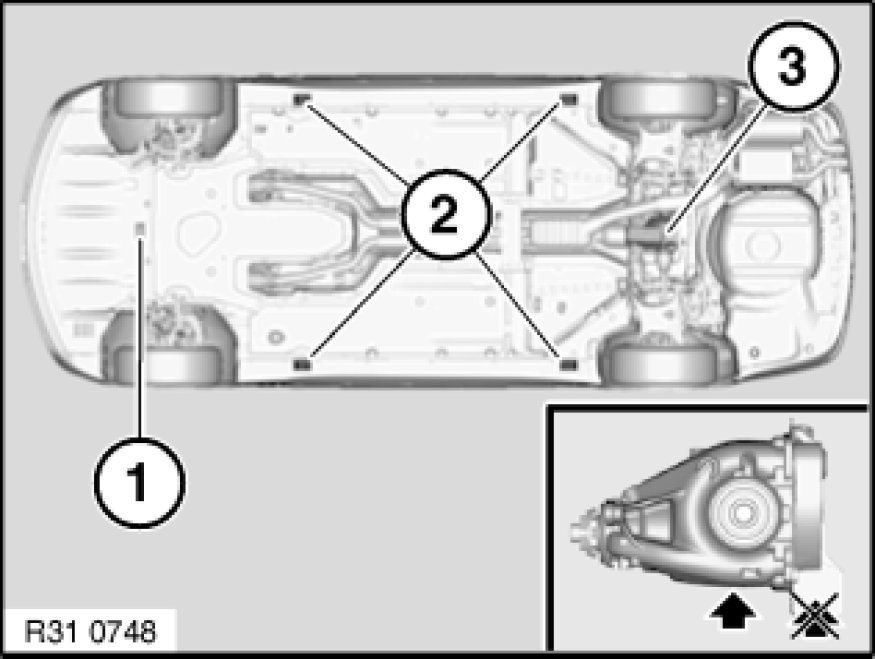 3
2
1
R31 0748