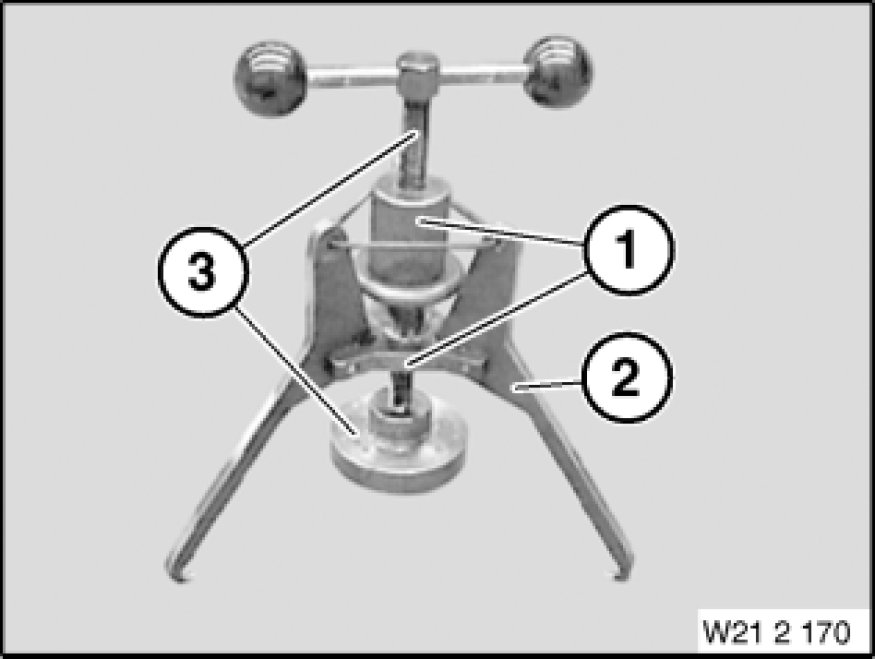 3
1
2
W21 2 170