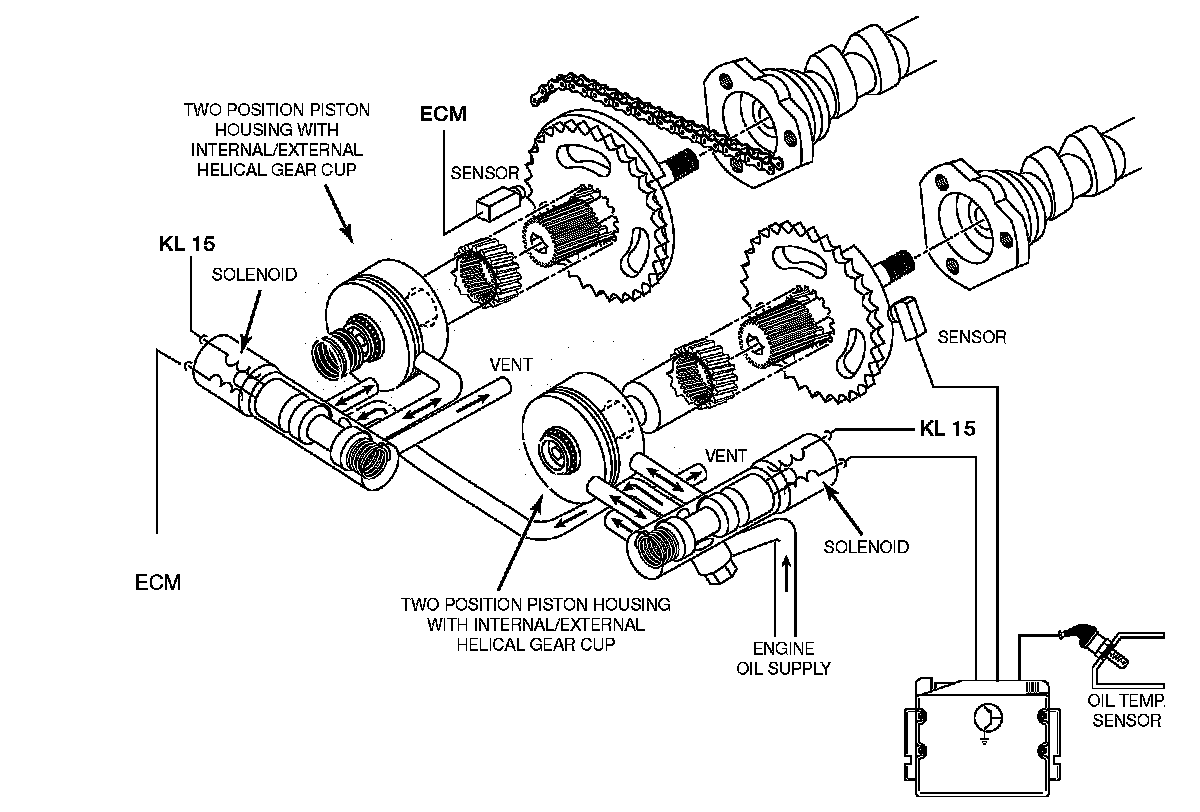 TWO POSITION PISTON HOUSING WITH INTERNAL/EXTERNAL HELICAL GEAR CUP

ECM

SENSOR

KL 15

SOLENOID

VENT

SENSOR

VENT

KL 15

SOLENOID

ECM

TWO POSITION PISTON HOUSING WITH INTERNAL/EXTERNAL HELICAL GEAR CUP

ENGINE OIL SUPPLY

OIL TEMP. SENSOR