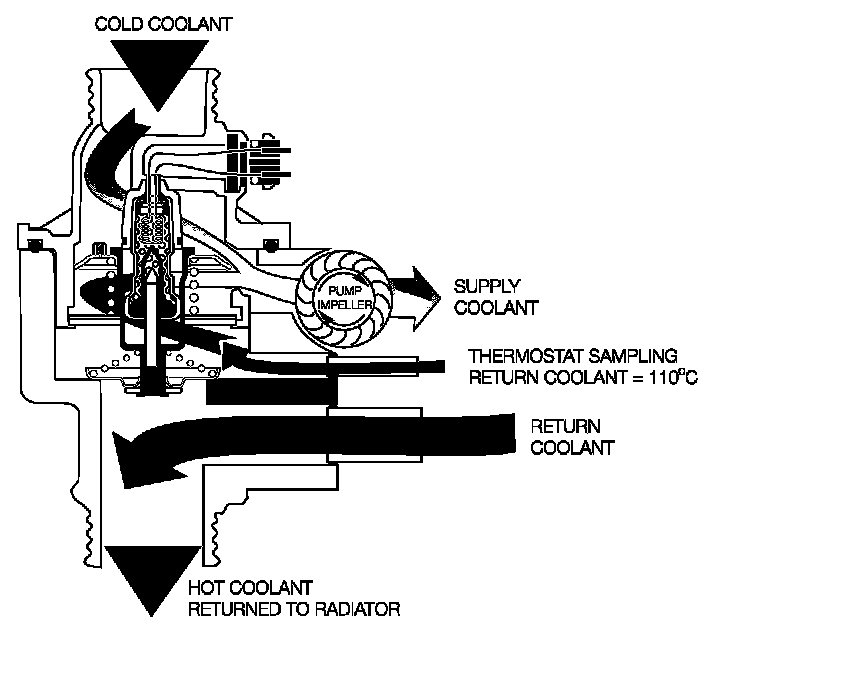 COLD COOLANT

PUMP IMPELLER

SUPPLY COOLANT

THERMOSTAT SAMPLING RETURN COOLANT = 110°C

RETURN COOLANT

HOT COOLANT RETURNED TO RADIATOR