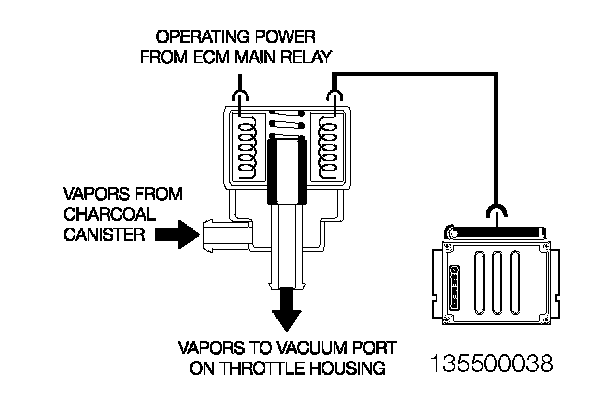 OPERATING POWER FROM ECM MAIN RELAY

VAPORS FROM CHARCOAL CANISTER

VAPORS TO VACUUM PORT ON THROTTLE HOUSING

135500038