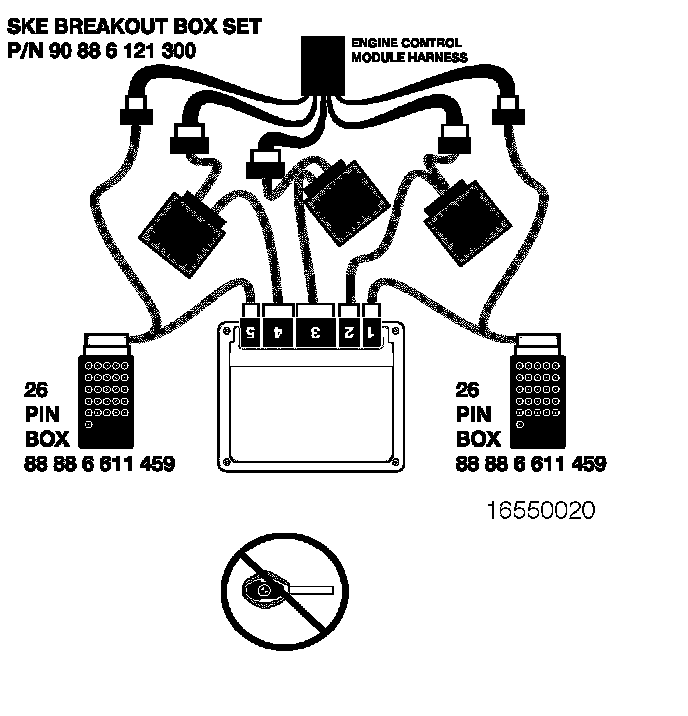 SKE BREAKOUT BOX SET
P/N 90 88 6 121 300

ENGINE CONTROL MODULE HARNESS

5 4 3 2 1

26
PIN
BOX
88 88 6 611 459

26
PIN
BOX
88 88 6 611 459

16550020