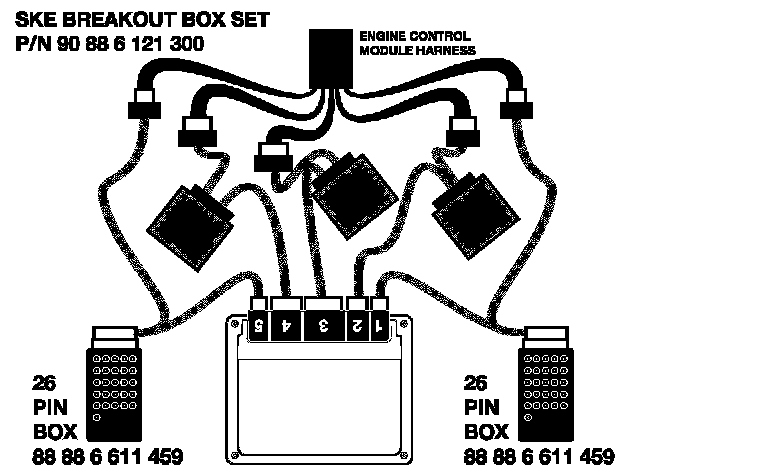 SKE BREAKOUT BOX SET
P/N 90 88 6 121 300

ENGINE CONTROL MODULE HARNESS

5 4 3 2 1

26
PIN
BOX
88 88 6 611 459

26
PIN
BOX
88 88 6 611 459